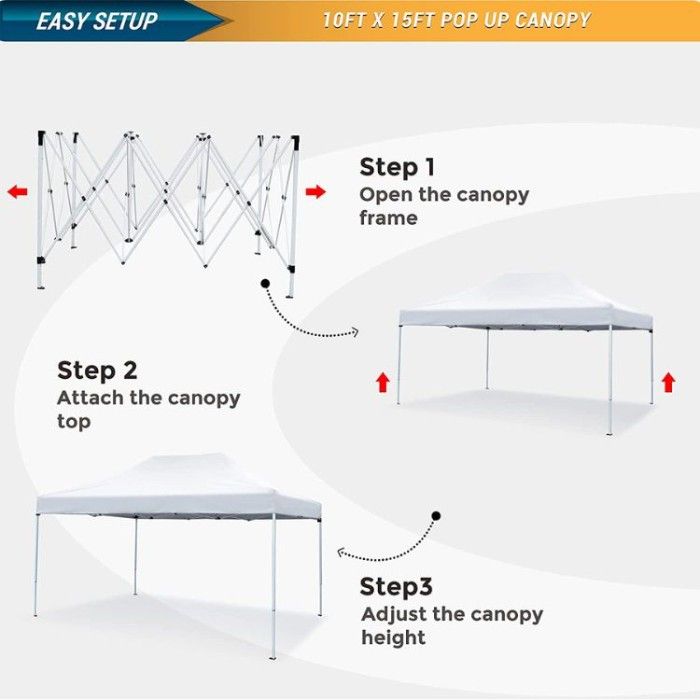 EASY SETUP

10FT X 15FT POP UP CANOPY

Step 1
Open the canopy frame

Step 2
Attach the canopy top

Step3
Adjust the canopy height